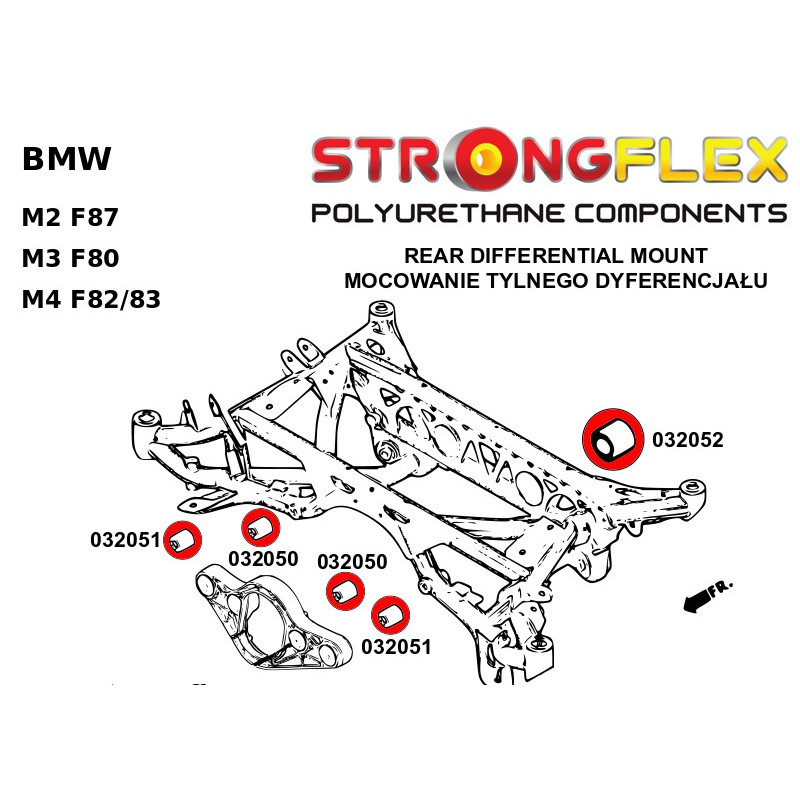 BMW

M2 F87
M3 F80
M4 F82/83

STRONGFLEX
POLYURETHANE COMPONENTS

REAR DIFFERENTIAL MOUNT
MOCOWANIE TYLNEGO DYFERENCJAŁU

032052

032051

032050

032050

032051

FR.