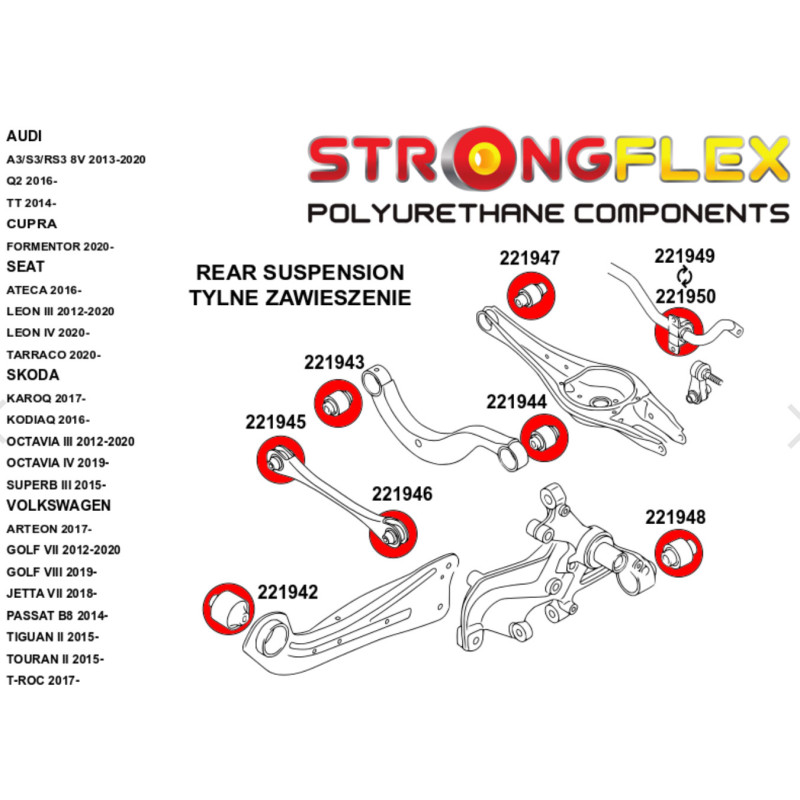 AUDI
A3/S3/RS3 8V 2013-2020
Q2 2016-
TT 2014-
CUPRA
FORMENTOR 2020-
SEAT
ATECA 2016-
LEON III 2012-2020
LEON IV 2020-
TARRACO 2020-
SKODA
KAROQ 2017-
KODIAQ 2016-
OCTAVIA III 2012-2020
OCTAVIA IV 2019-
SUPERB III 2015-
VOLKSWAGEN
ARTEON 2017-
GOLF VII 2012-2020
GOLF VIII 2019-
JETTA VII 2018-
PASSAT B8 2014-
TIGUAN II 2015-
TOURAN II 2015-
T-ROC 2017-

STRONGFLEX
POLYURETHANE COMPONENTS

REAR SUSPENSION
TYLNE ZAWIESZENIE

221947
221949
221950
221943
221944
221945
221946
221948
221942