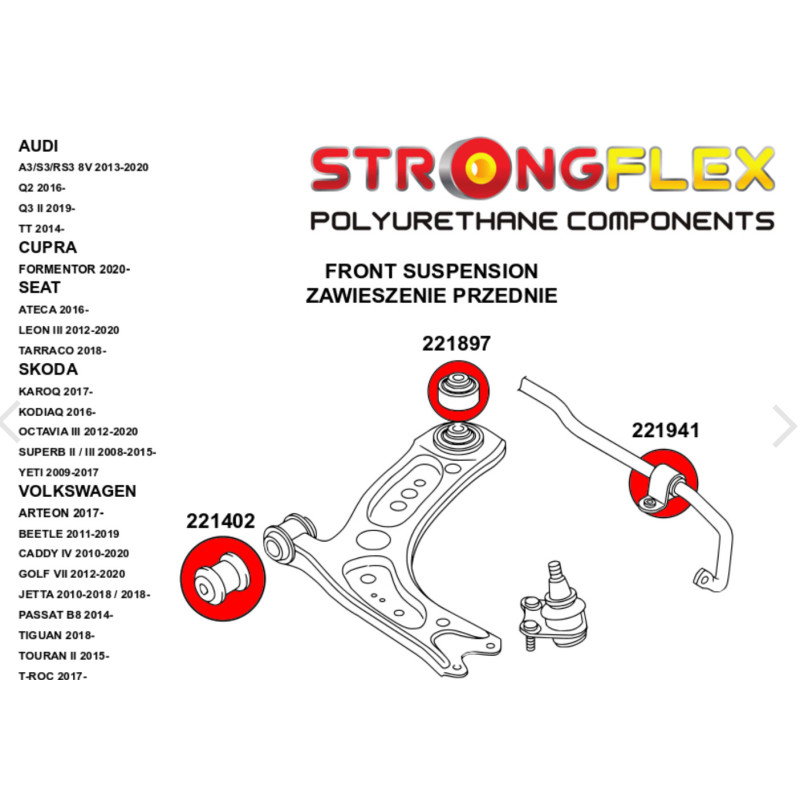 AUDI
A3/S3/RS3 8V 2013-2020
Q2 2016-
Q3 II 2019-
TT 2014-
CUPRA
FORMENTOR 2020-
SEAT
ATECA 2016-
LEON III 2012-2020
TARRACO 2018-
SKODA
KAROQ 2017-
KODIAQ 2016-
OCTAVIA III 2012-2020
SUPERB II / III 2008-2015-
YETI 2009-2017
VOLKSWAGEN
ARTEON 2017-
BEETLE 2011-2019
CADDY IV 2010-2020
GOLF VII 2012-2020
JETTA 2010-2018 / 2018-
PASSAT B8 2014-
TIGUAN 2018-
TOURAN II 2015-
T-ROC 2017-

STRONGFLEX
POLYURETHANE COMPONENTS

FRONT SUSPENSION
ZAWIESZENIE PRZEDNIE

221897

221941

221402