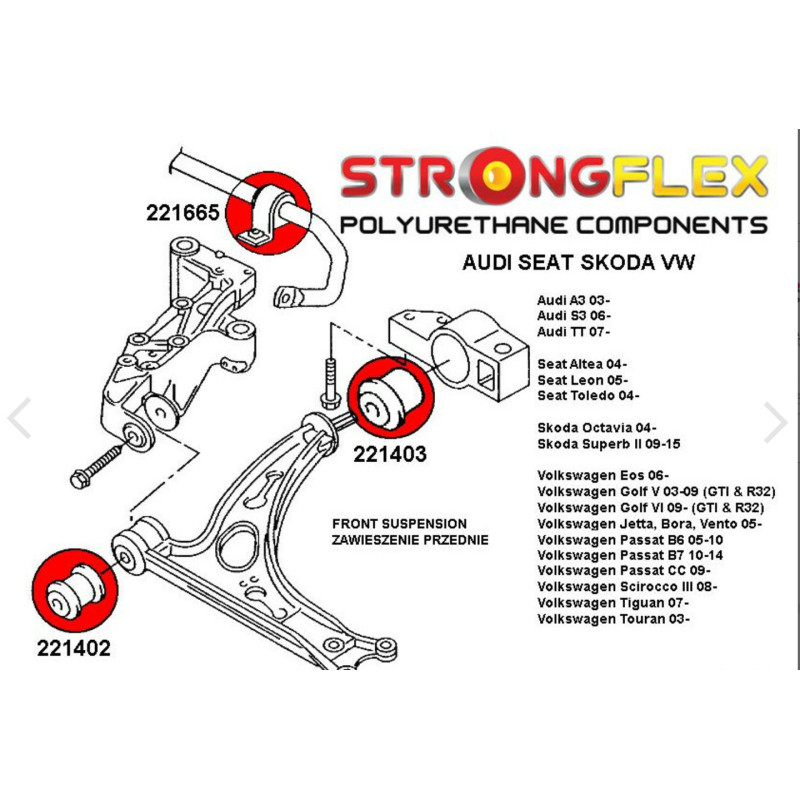 STRONGFLEX
POLYURETHANE COMPONENTS
AUDI SEAT SKODA VW

221665

221403

221402

FRONT SUSPENSION
ZAWIESZENIE PRZEDNIE

Audi A3 03-
Audi S3 06-
Audi TT 07-

Seat Altea 04-
Seat Leon 05-
Seat Toledo 04-

Skoda Octavia 04-
Skoda Superb II 09-15

Volkswagen Eos 06-
Volkswagen Golf V 03-09 (GTI & R32)
Volkswagen Golf VI 09- (GTI & R32)
Volkswagen Jetta, Bora, Vento 05-
Volkswagen Passat B6 05-10
Volkswagen Passat B7 10-14
Volkswagen Passat CC 09-
Volkswagen Scirocco III 08-
Volkswagen Tiguan 07-
Volkswagen Touran 03-