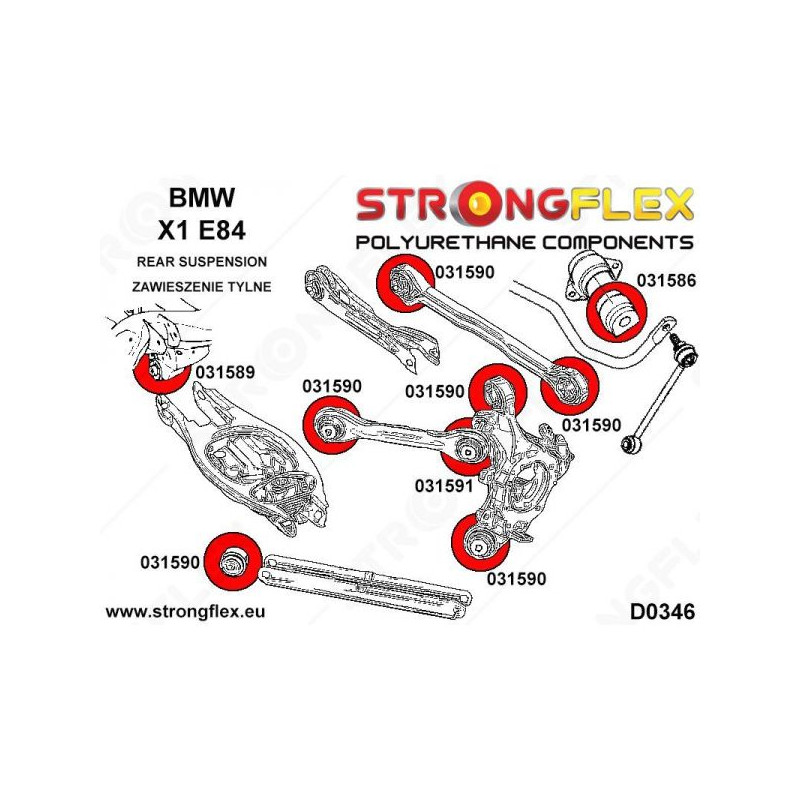 BMW
X1 E84
REAR SUSPENSION
ZAWIESZENIE TYLNE

STRONGFLEX
POLYURETHANE COMPONENTS

031590
031586
031589
031590
031590
031590
031591
031590
031590

www.strongflex.eu
D0346