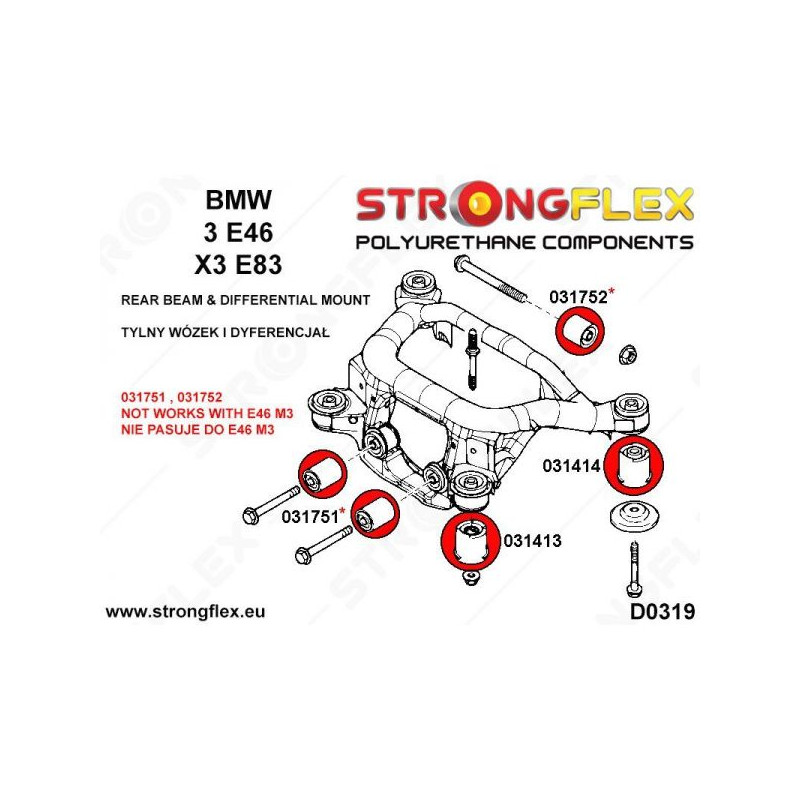 BMW
3 E46
X3 E83

STRONGFLEX
POLYURETHANE COMPONENTS

REAR BEAM & DIFFERENTIAL MOUNT

TYLNY WÓZEK I DYFERENCJAŁ

031751 , 031752
NOT WORKS WITH E46 M3
NIE PASUJE DO E46 M3

031752*

031414

031751*

031413

www.strongflex.eu

D0319